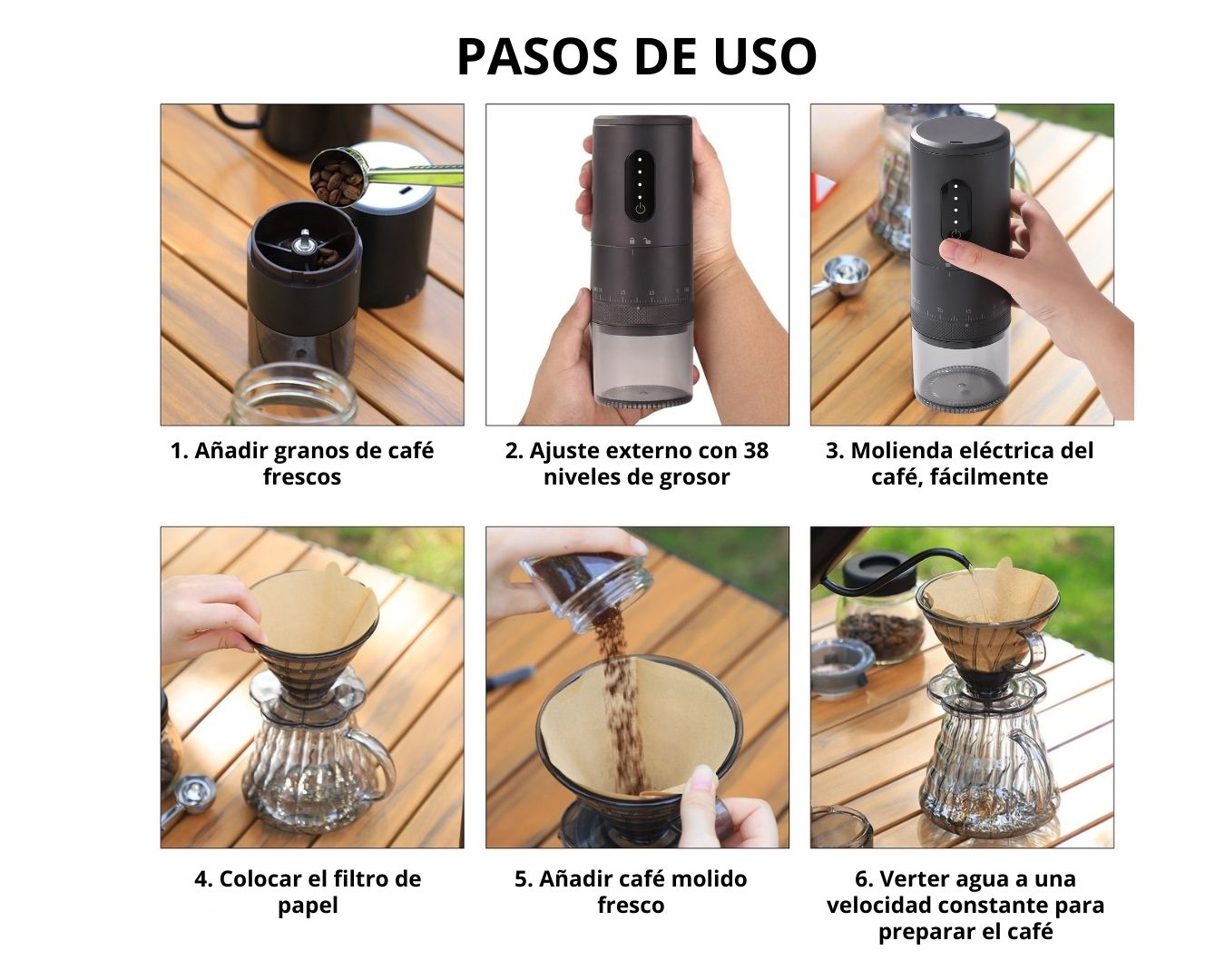 PASOS DE USO

1. Añadir granos de café frescos

2. Ajuste externo con 38 niveles de grosor

3. Molienda eléctrica del café, fácilmente

4. Colocar el filtro de papel

5. Añadir café molido fresco

6. Verter agua a una velocidad constante para preparar el café