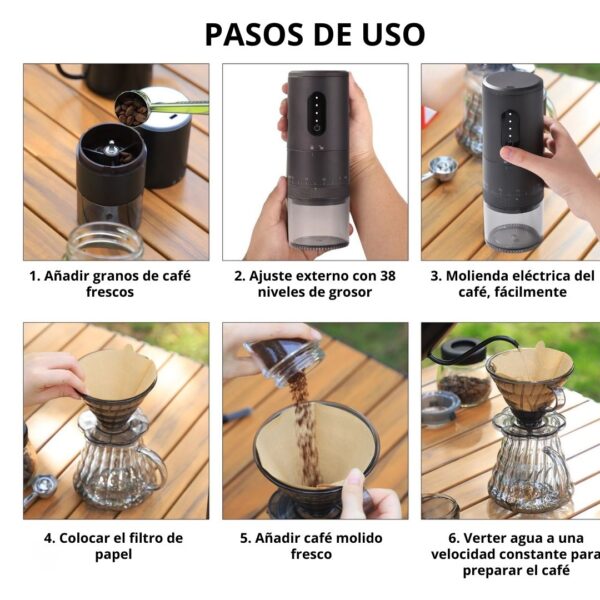 PASOS DE USO

1. Añadir granos de café frescos

2. Ajuste externo con 38 niveles de grosor

3. Molienda eléctrica del café, fácilmente

4. Colocar el filtro de papel

5. Añadir café molido fresco

6. Verter agua a una velocidad constante para preparar el café