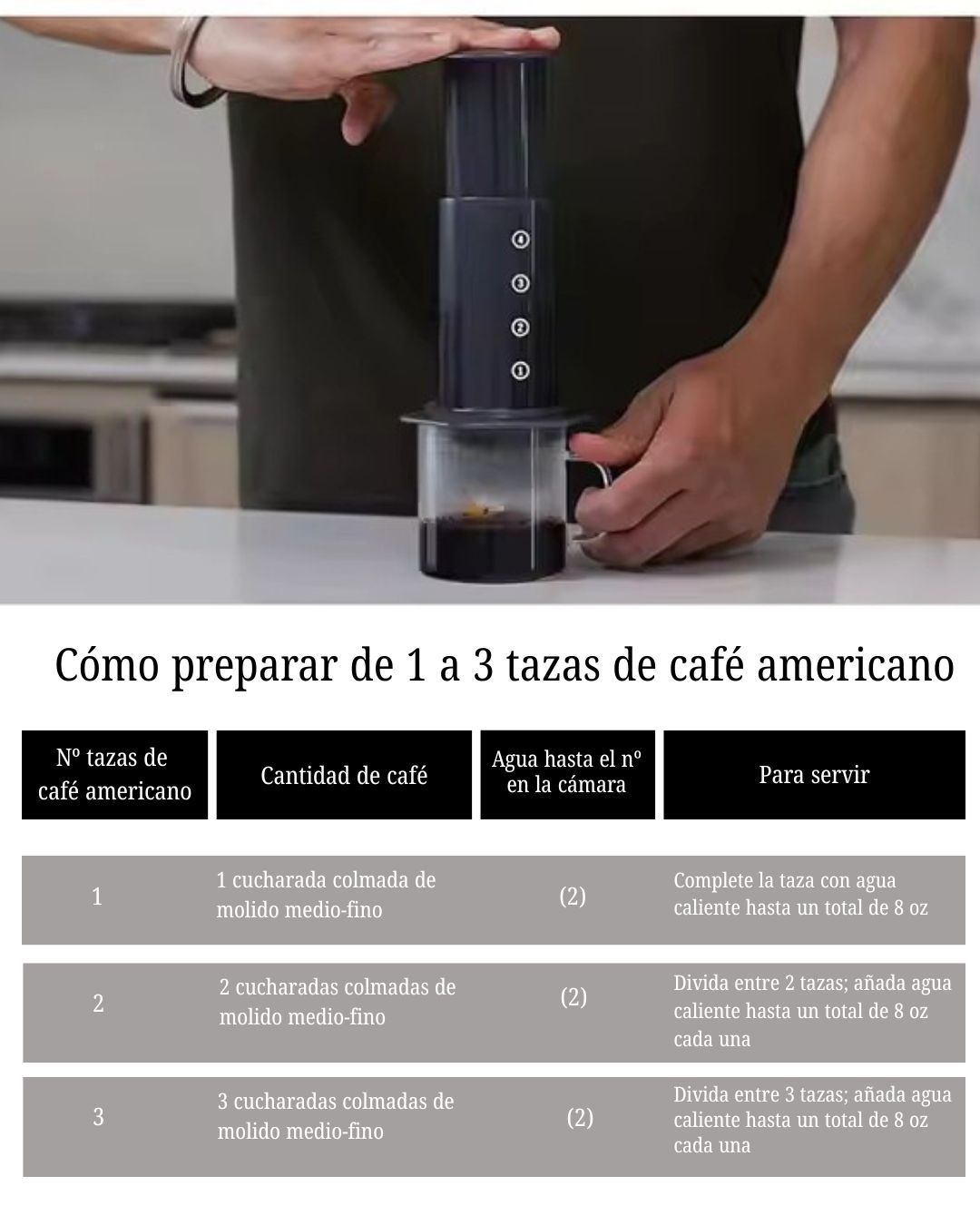 4
3
2
1

Cómo preparar de 1 a 3 tazas de café americano

| Nº tazas de café americano | Cantidad de café | Agua hasta el nº en la cámara | Para servir |
|---|---|---|---|
| 1 | 1 cucharada colmada de molido medio-fino | (2) | Complete la taza con agua caliente hasta un total de 8 oz |
| 2 | 2 cucharadas colmadas de molido medio-fino | (2) | Divida entre 2 tazas; añada agua caliente hasta un total de 8 oz cada una |
| 3 | 3 cucharadas colmadas de molido medio-fino | (2) | Divida entre 3 tazas; añada agua caliente hasta un total de 8 oz cada una |